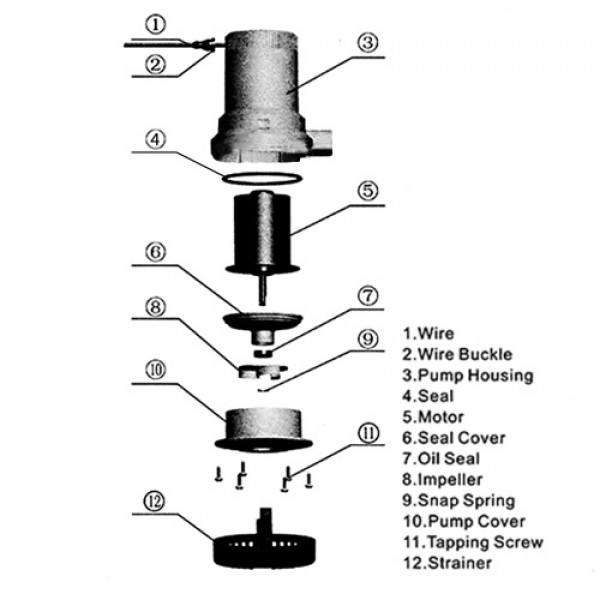 ①
②
③
④
⑤
⑥
⑦
⑧
⑨
⑩
⑪
⑫

1.Wire
2.Wire Buckle
3.Pump Housing
4.Seal
5.Motor
6.Seal Cover
7.Oil Seal
8.Impeller
9.Snap Spring
10.Pump Cover
11.Tapping Screw
12.Strainer