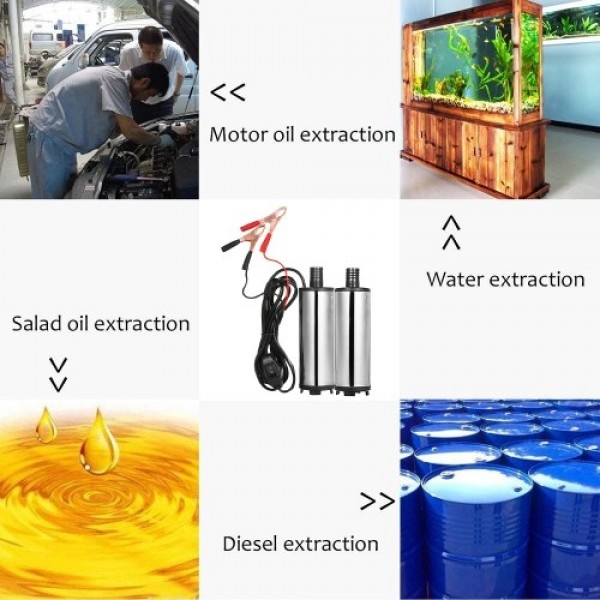 <<
Motor oil extraction

^
^
Water extraction

Salad oil extraction
v
v

>>
Diesel extraction