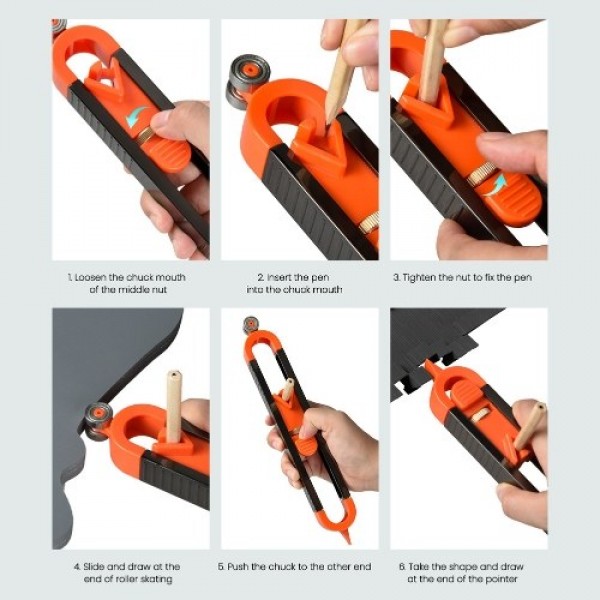 1. Loosen the chuck mouth of the middle nut

2. Insert the pen into the chuck mouth

3. Tighten the nut to fix the pen

4. Slide and draw at the end of roller skating

5. Push the chuck to the other end

6. Take the shape and draw at the end of the pointer