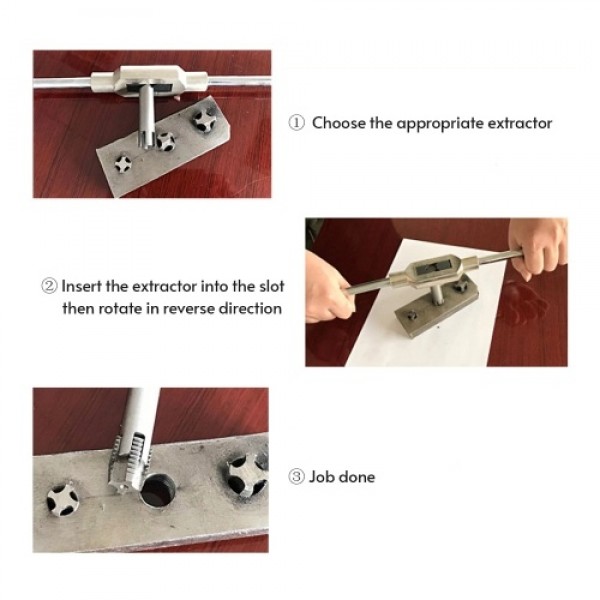 ① Choose the appropriate extractor

② Insert the extractor into the slot then rotate in reverse direction

③ Job done