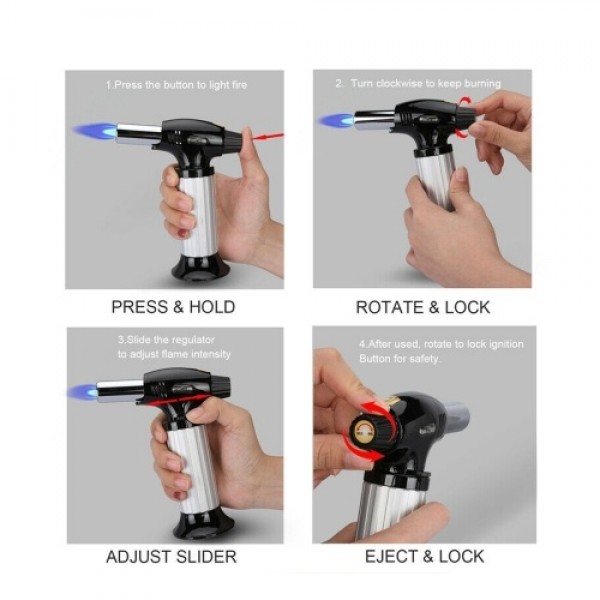 1.Press the button to light fire

PRESS & HOLD

2. Turn clockwise to keep burning

ROTATE & LOCK

3.Slide the regulator to adjust flame intensity

ADJUST SLIDER

4.After used, rotate to lock ignition Button for safety.

EJECT & LOCK