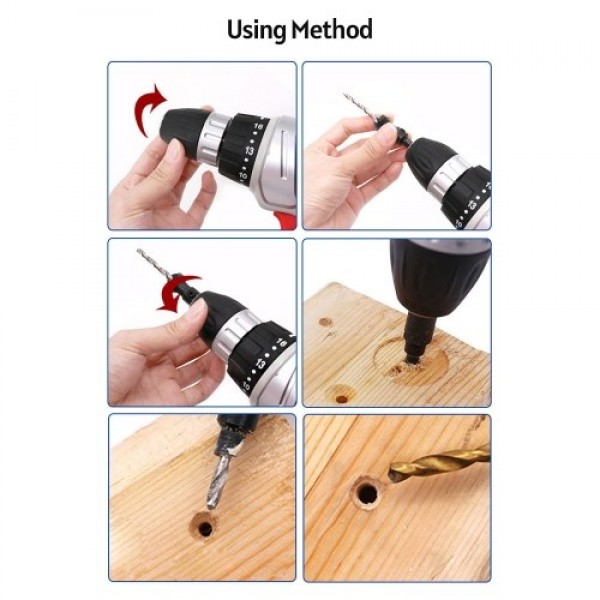 Using Method

16
13
10

16
13
10